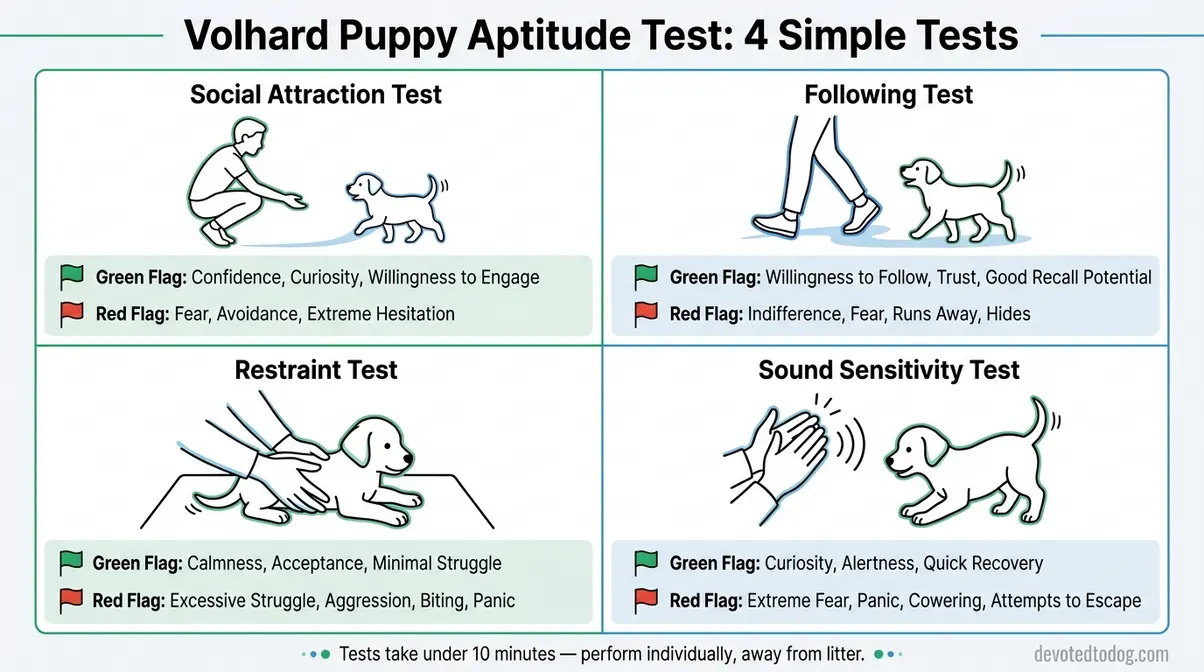 Volhard Puppy Aptitude Test: 4 Simple Tests

Social Attraction Test

Green Flag: Confidence, Curiosity, Willingness to Engage

Red Flag: Fear, Avoidance, Extreme Hesitation

Following Test

Green Flag: Willingness to Follow, Trust, Good Recall Potential

Red Flag: Indifference, Fear, Runs Away, Hides

Restraint Test

Green Flag: Calmness, Acceptance, Minimal Struggle

Red Flag: Excessive Struggle, Aggression, Biting, Panic

Sound Sensitivity Test

Green Flag: Curiosity, Alertness, Quick Recovery

Red Flag: Extreme Fear, Panic, Cowering, Attempts to Escape

Tests take under 10 minutes — perform individually, away from litter.

devotedtodog.com