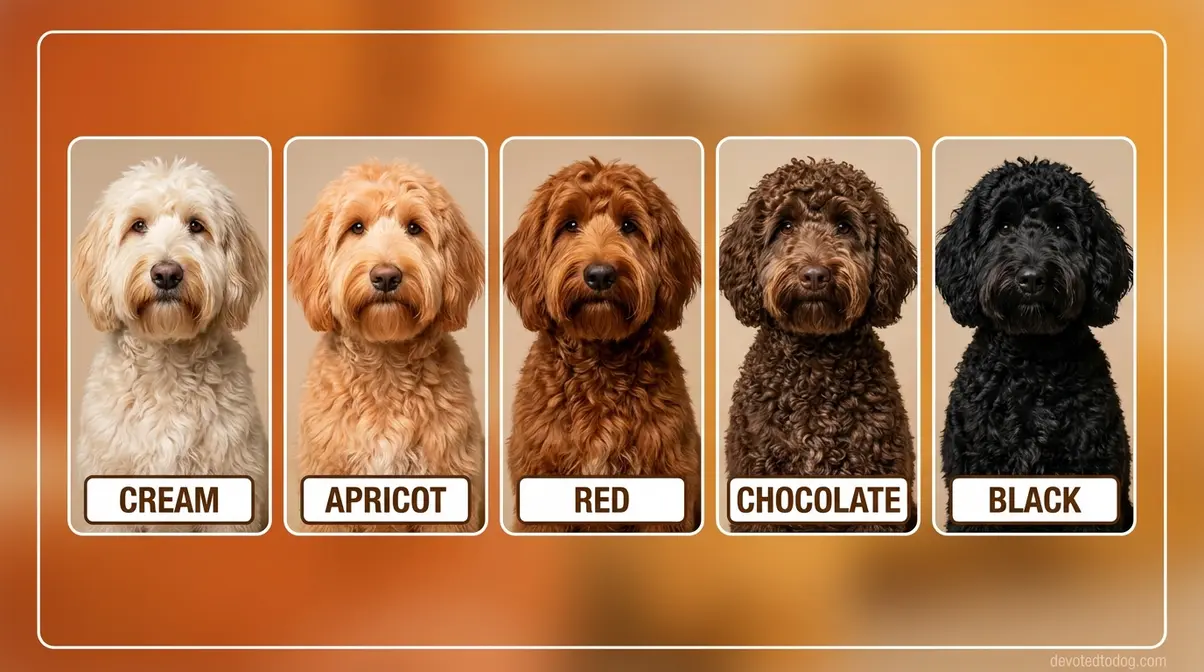 CREAM

APRICOT

RED

CHOCOLATE

BLACK

devotedtodog.com