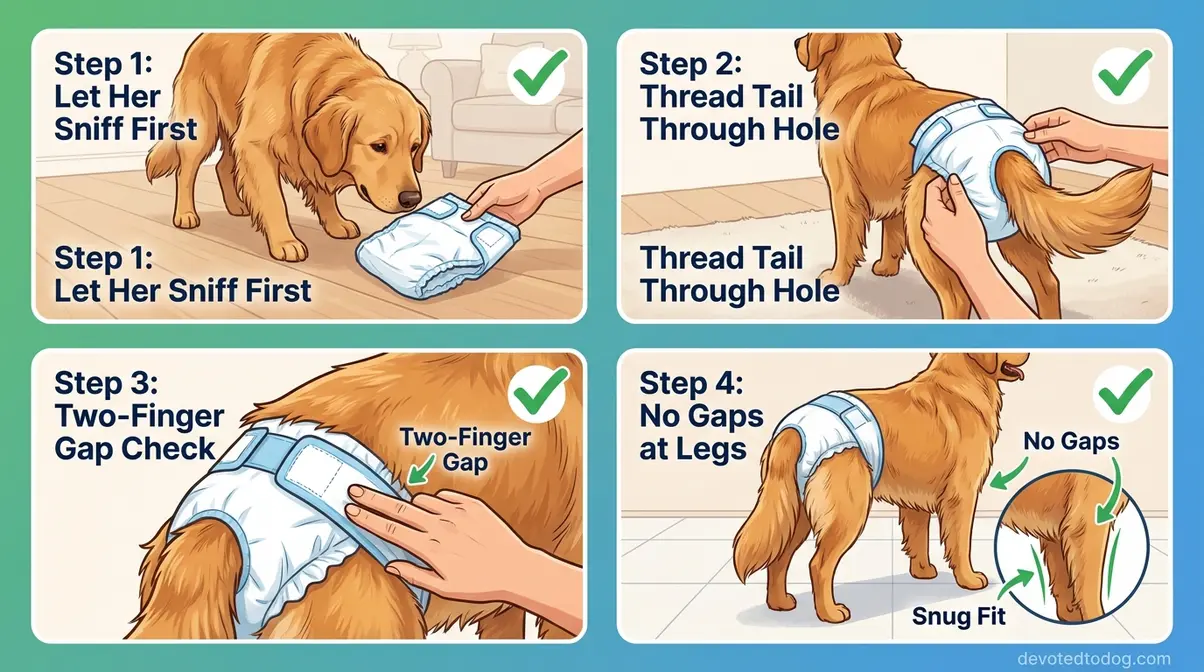 Step 1:
Let Her
Sniff First

Step 1:
Let Her Sniff First

Step 2:
Thread Tail
Through Hole

Thread Tail
Through Hole

Step 3:
Two-Finger
Gap Check

Two-Finger
Gap

Step 4:
No Gaps
at Legs

No Gaps

Snug Fit

devotedtodog.com