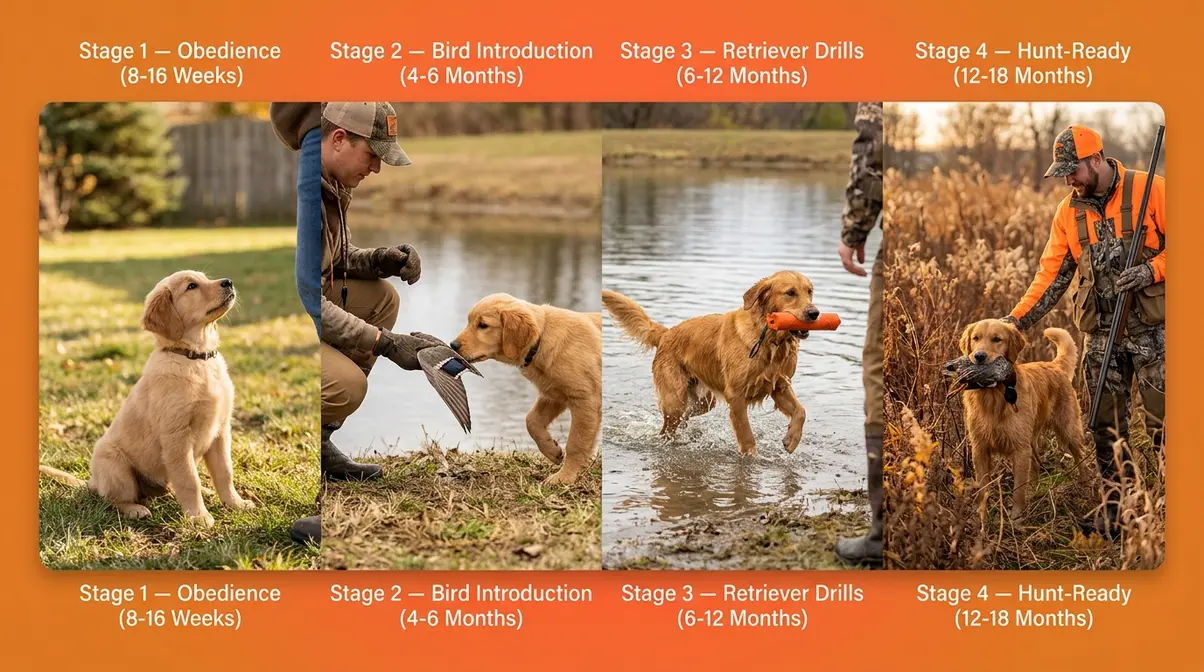 Stage 1 — Obedience (8-16 Weeks)

Stage 2 — Bird Introduction (4-6 Months)

Stage 3 — Retriever Drills (6-12 Months)

Stage 4 — Hunt-Ready (12-18 Months)

Stage 1 — Obedience (8-16 Weeks)

Stage 2 — Bird Introduction (4-6 Months)

Stage 3 — Retriever Drills (6-12 Months)

Stage 4 — Hunt-Ready (12-18 Months)