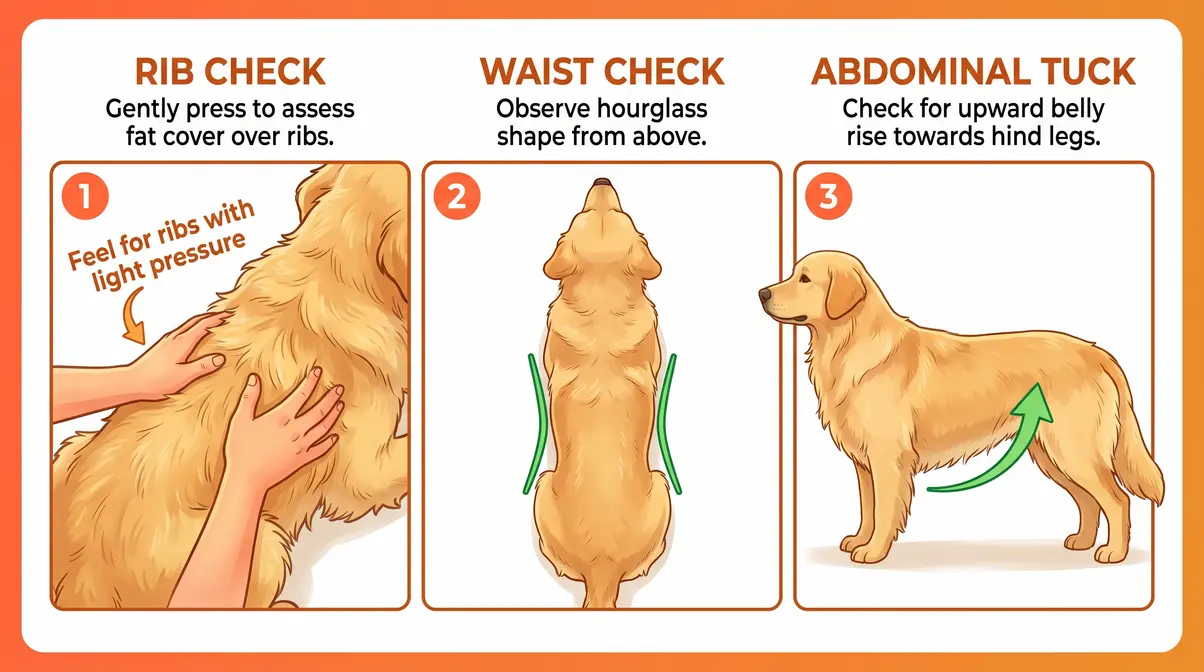 RIB CHECK
Gently press to assess fat cover over ribs.

1
Feel for ribs with light pressure

WAIST CHECK
Observe hourglass shape from above.

2

ABDOMINAL TUCK
Check for upward belly rise towards hind legs.

3